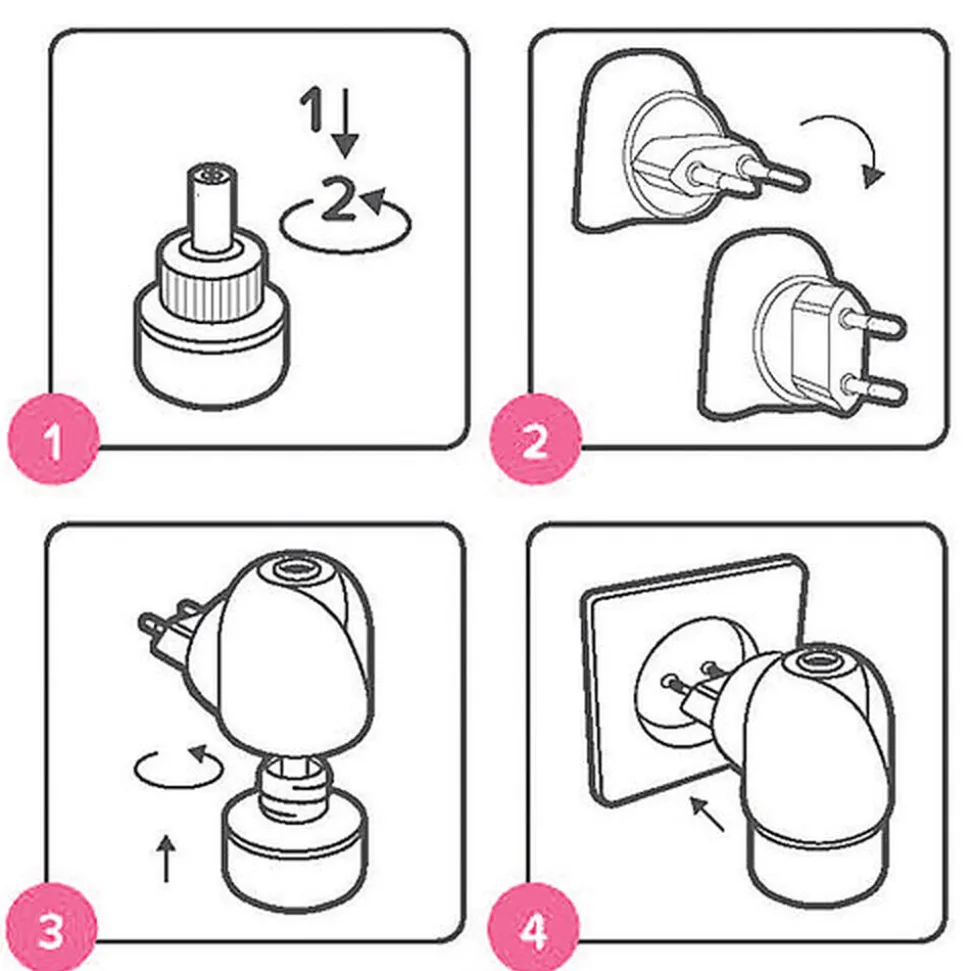 1
2
1
2
3
4