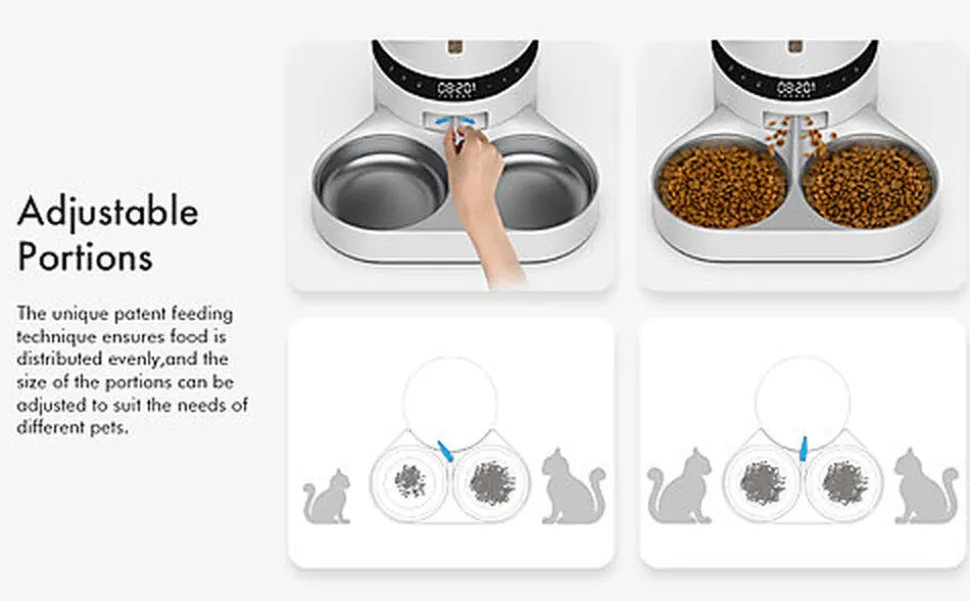 Adjustable Portions

The unique patent feeding technique ensures food is distributed evenly,and the size of the portions can be adjusted to suit the needs of different pets.

08:20

08:20