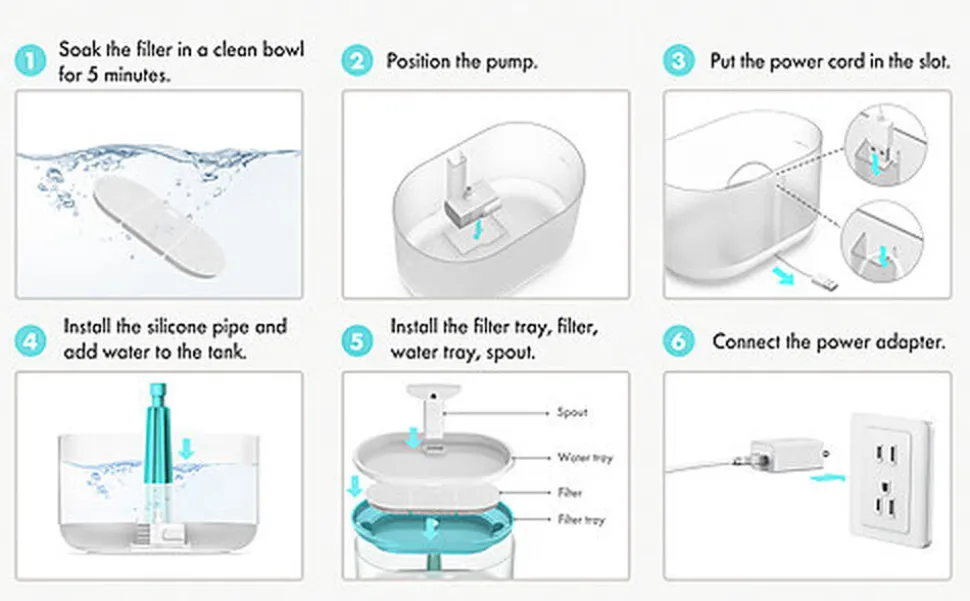 1 Soak the filter in a clean bowl for 5 minutes.

2 Position the pump.

3 Put the power cord in the slot.

4 Install the silicone pipe and add water to the tank.

5 Install the filter tray, filter, water tray, spout.

Spout
Water tray
Filter
Filter tray

6 Connect the power adapter.