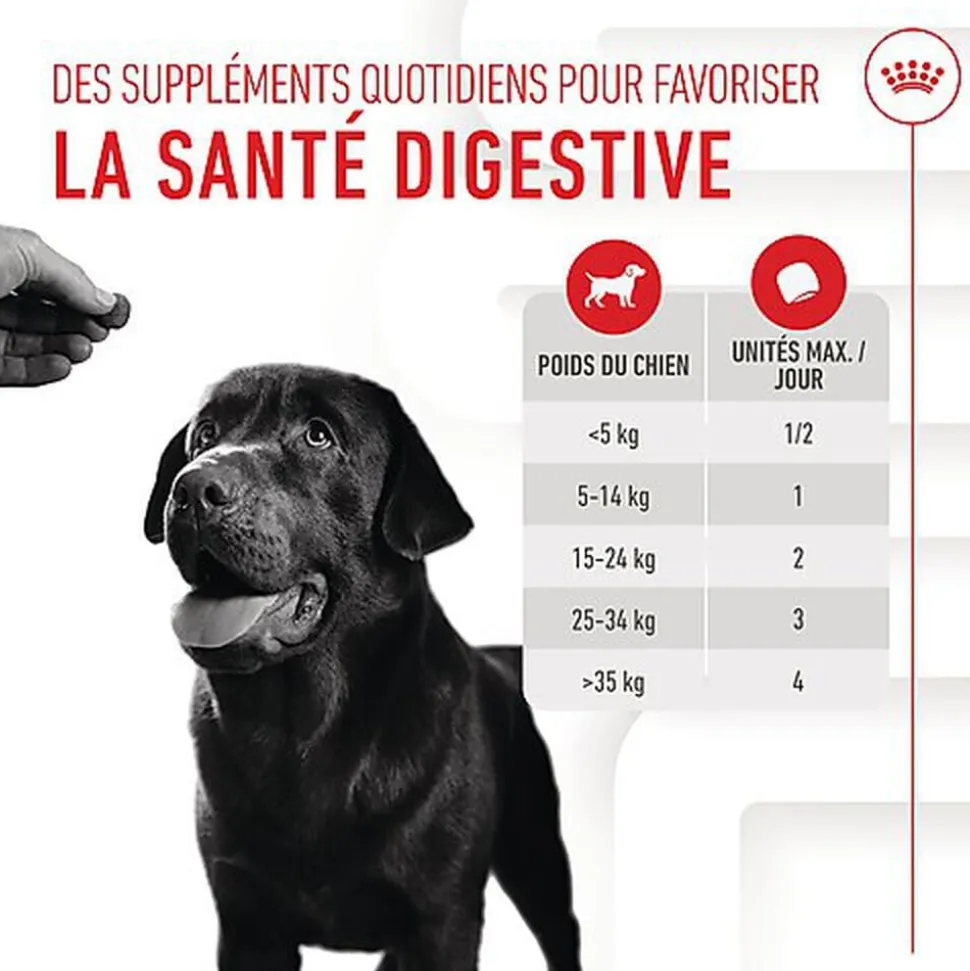 DES SUPPLÉMENTS QUOTIDIENS POUR FAVORISER
LA SANTÉ DIGESTIVE

| POIDS DU CHIEN | UNITÉS MAX. / JOUR |
|---|---|
| <5 kg | 1/2 |
| 5-14 kg | 1 |
| 15-24 kg | 2 |
| 25-34 kg | 3 |
| >35 kg | 4 |