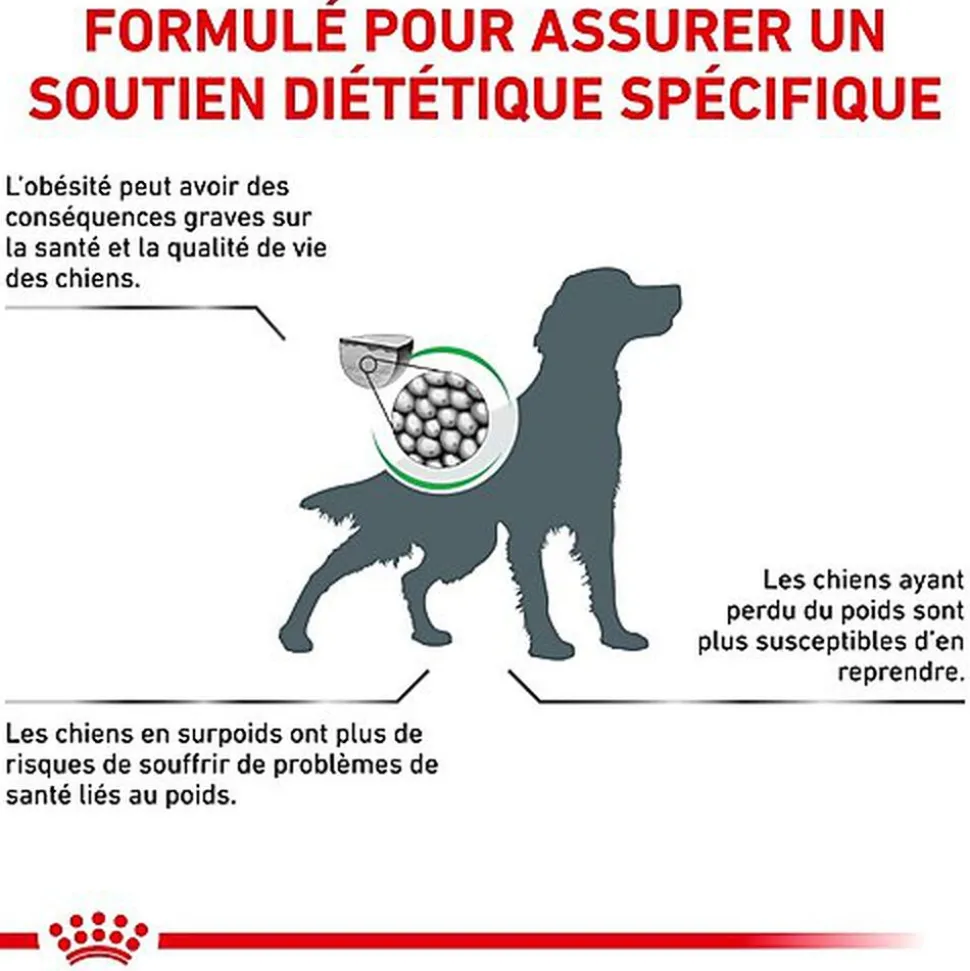 FORMULÉ POUR ASSURER UN SOUTIEN DIÉTÉTIQUE SPÉCIFIQUE

L'obésité peut avoir des conséquences graves sur la santé et la qualité de vie des chiens.

Les chiens ayant perdu du poids sont plus susceptibles d'en reprendre.

Les chiens en surpoids ont plus de risques de souffrir de problèmes de santé liés au poids.