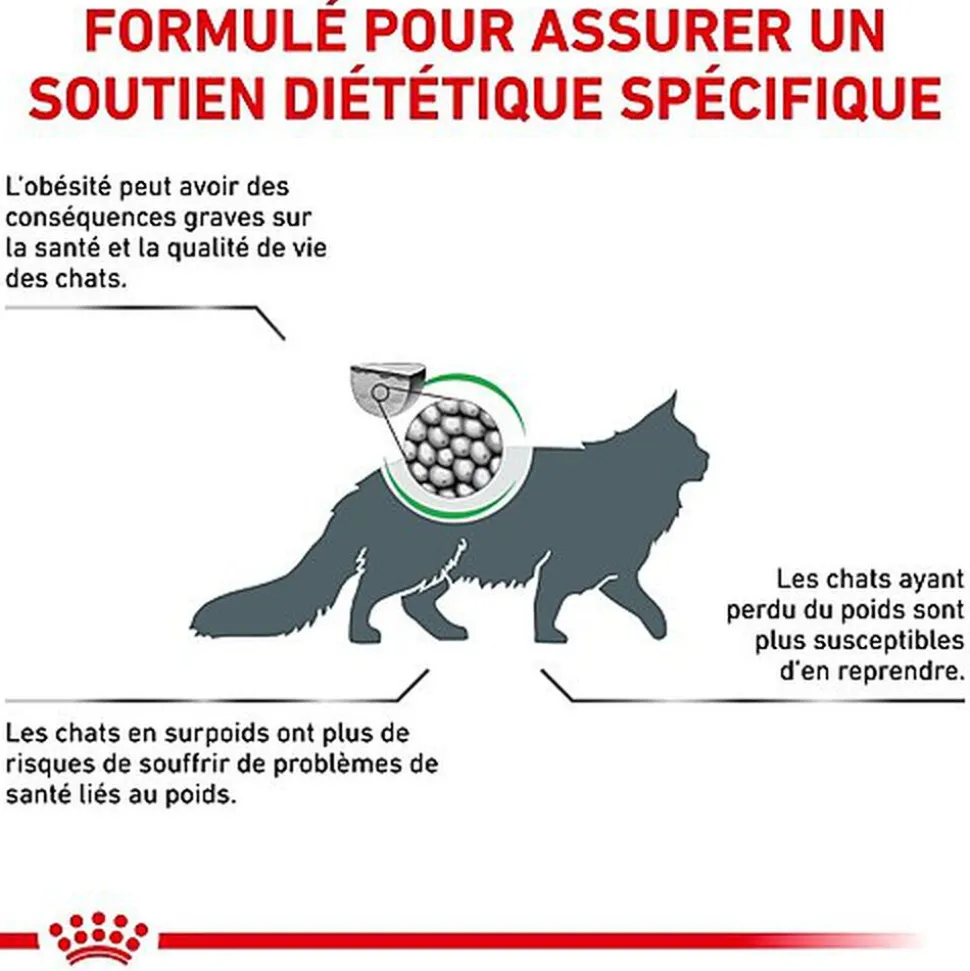 FORMULÉ POUR ASSURER UN SOUTIEN DIÉTÉTIQUE SPÉCIFIQUE

L'obésité peut avoir des conséquences graves sur la santé et la qualité de vie des chats.

Les chats ayant perdu du poids sont plus susceptibles d'en reprendre.

Les chats en surpoids ont plus de risques de souffrir de problèmes de santé liés au poids.