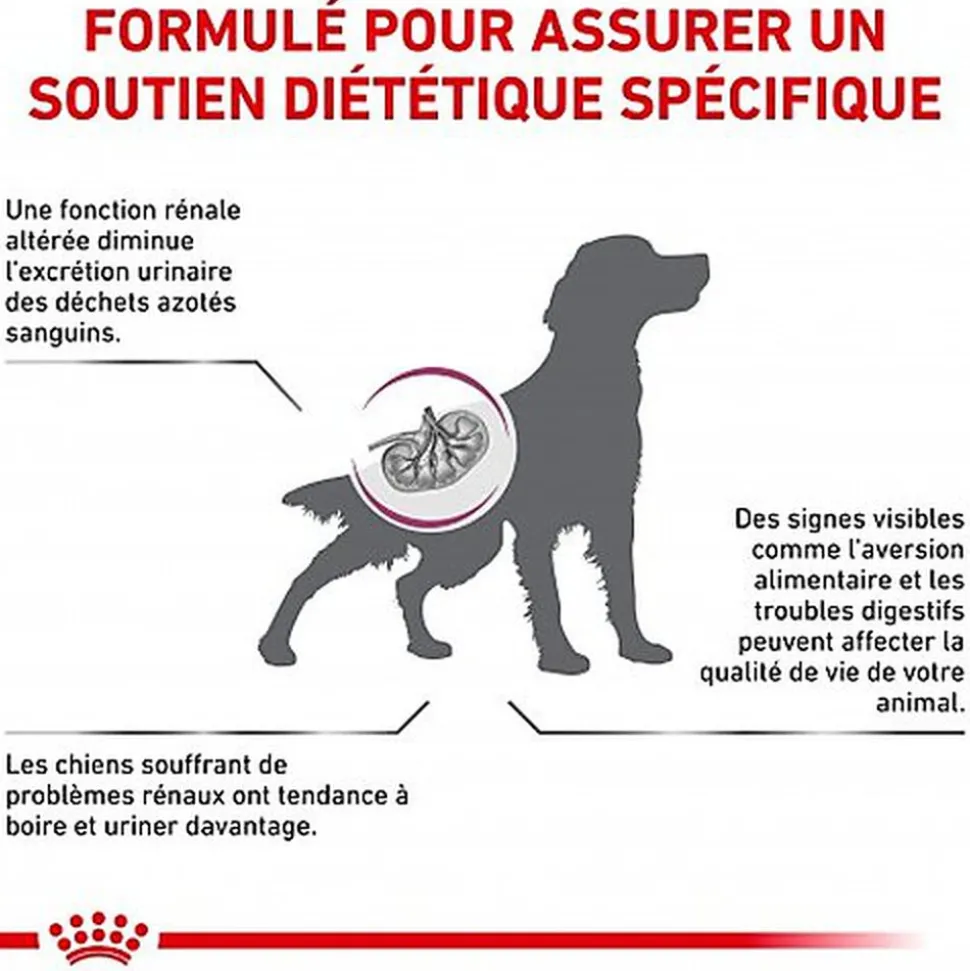 FORMULÉ POUR ASSURER UN SOUTIEN DIÉTÉTIQUE SPÉCIFIQUE

Une fonction rénale altérée diminue l'excrétion urinaire des déchets azotés sanguins.

Des signes visibles comme l'aversion alimentaire et les troubles digestifs peuvent affecter la qualité de vie de votre animal.

Les chiens souffrant de problèmes rénaux ont tendance à boire et uriner davantage.